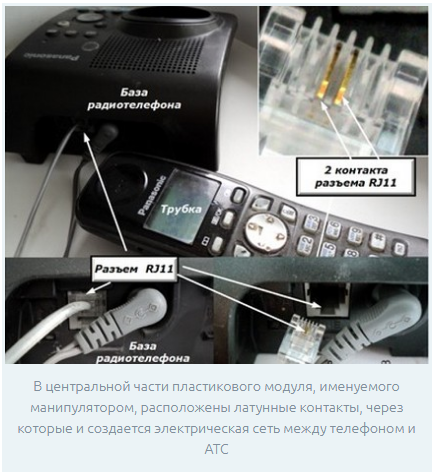 Panasonic

База радиотелефона

2 контакта разъема RJ11

Panasonic

Трубка

Разъем RJ11

База радиотелефона

В центральной части пластикового модуля, именуемого манипулятором, расположены латунные контакты, через которые и создается электрическая сеть между телефоном и АТС