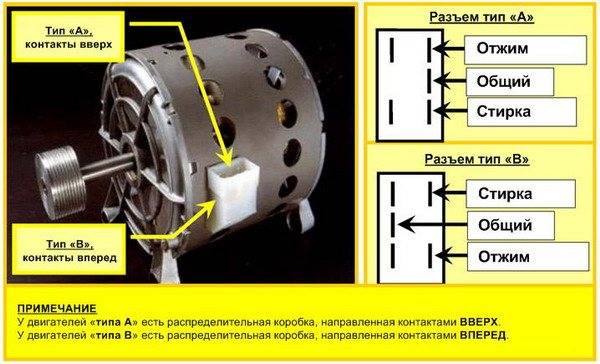 Тип «А», контакты вверх

Тип «В», контакты вперед

Разъем тип «А»

Отжим

Общий

Стирка

Разъем тип «В»

Стирка

Общий

Отжим

ПРИМЕЧАНИЕ
У двигателей «типа А» есть распределительная коробка, направленная контактами ВВЕРХ.
У двигателей «типа В» есть распределительная коробка, направленная контактами ВПЕРЕД.