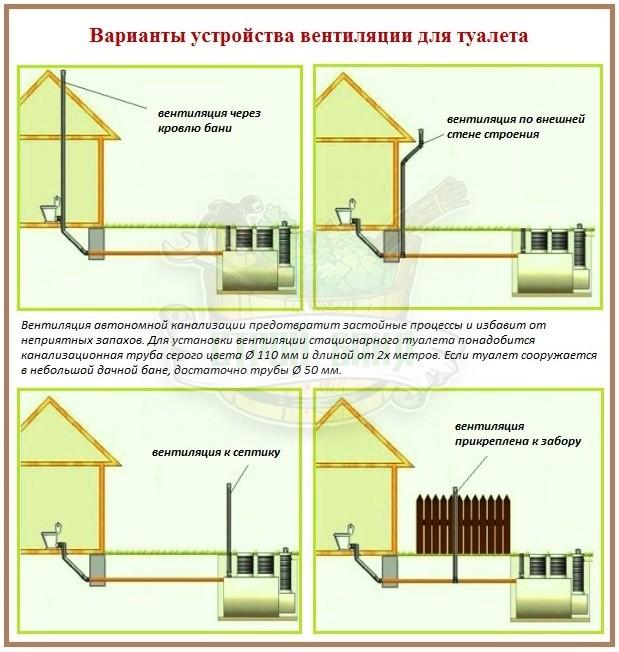 Варианты устройства вентиляции для туалета

вентиляция через кровлю бани

вентиляция по внешней стене строения

Вентиляция автономной канализации предотвратит застойные процессы и избавит от неприятных запахов. Для установки вентиляции стационарного туалета понадобится канализационная труба серого цвета Ø 110 мм и длиной от 2х метров. Если туалет сооружается в небольшой дачной бане, достаточно трубы Ø 50 мм.

вентиляция к септику

вентиляция прикреплена к забору