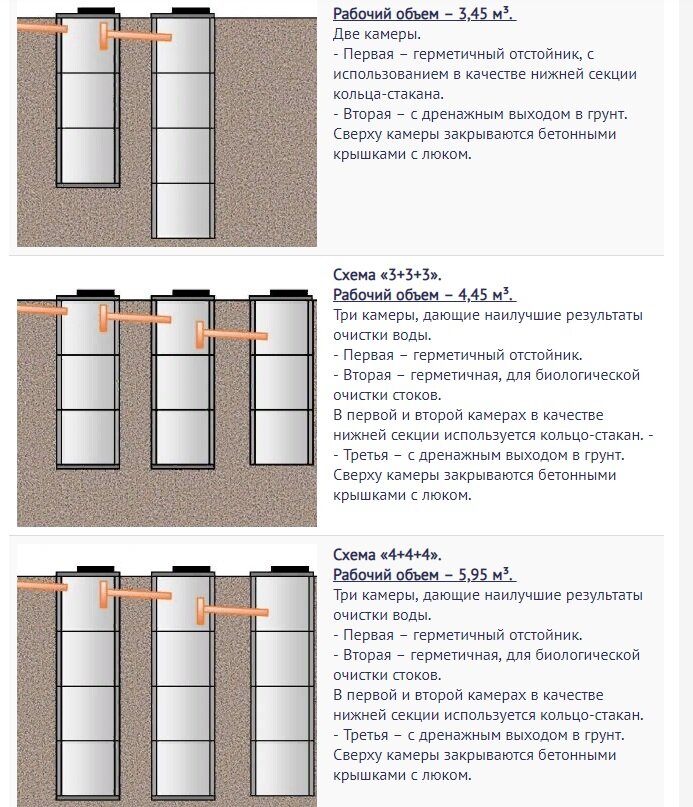 Рабочий объем – 3,45 м³.
Две камеры.
- Первая – герметичный отстойник, с использованием в качестве нижней секции кольца-стакана.
- Вторая – с дренажным выходом в грунт.
Сверху камеры закрываются бетонными крышками с люком.

Схема «3+3+3».
Рабочий объем – 4,45 м³.
Три камеры, дающие наилучшие результаты очистки воды.
- Первая – герметичный отстойник.
- Вторая – герметичная, для биологической очистки стоков.
В первой и второй камерах в качестве нижней секции используется кольцо-стакан. -
- Третья – с дренажным выходом в грунт.
Сверху камеры закрываются бетонными крышками с люком.

Схема «4+4+4».
Рабочий объем – 5,95 м³.
Три камеры, дающие наилучшие результаты очистки воды.
- Первая – герметичный отстойник.
- Вторая – герметичная, для биологической очистки стоков.
В первой и второй камерах в качестве нижней секции используется кольцо-стакан.
- Третья – с дренажным выходом в грунт.
Сверху камеры закрываются бетонными крышками с люком.