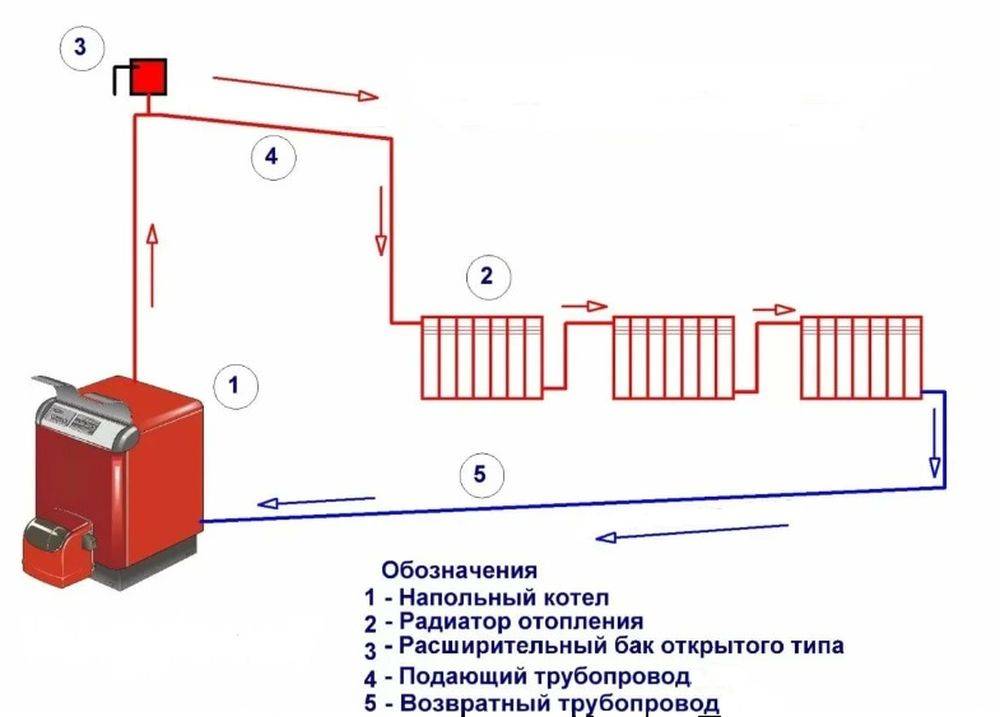 3

4

2

1

5

Обозначения
1 - Напольный котел
2 - Радиатор отопления
3 - Расширительный бак открытого типа
4 - Подающий трубопровод
5 - Возвратный трубопровод