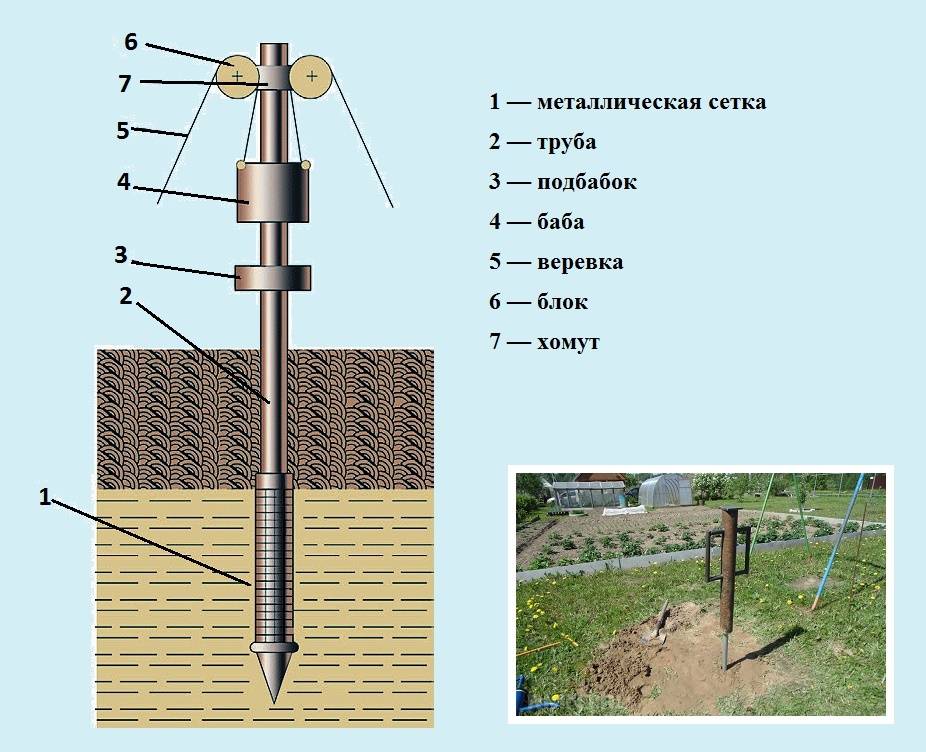 6
7
5
4
3
2
1

1 — металлическая сетка
2 — труба
3 — подбабок
4 — баба
5 — веревка
6 — блок
7 — хомут