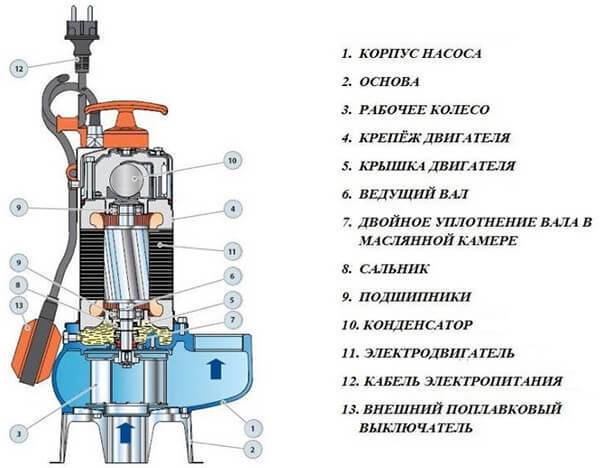 12
10
9
4
11
9
6
8
5
13
7
3
1
2

1. КОРПУС НАСОСА
2. ОСНОВА
3. РАБОЧЕЕ КОЛЕСО
4. КРЕПЁЖ ДВИГАТЕЛЯ
5. КРЫШКА ДВИГАТЕЛЯ
6. ВЕДУЩИЙ ВАЛ
7. ДВОЙНОЕ УПЛОТНЕНИЕ ВАЛА В МАСЛЯННОЙ КАМЕРЕ
8. САЛЬНИК
9. ПОДШИПНИКИ
10. КОНДЕНСАТОР
11. ЭЛЕКТРОДВИГАТЕЛЬ
12. КАБЕЛЬ ЭЛЕКТРОПИТАНИЯ
13. ВНЕШНИЙ ПОПЛАВКОВЫЙ ВЫКЛЮЧАТЕЛЬ