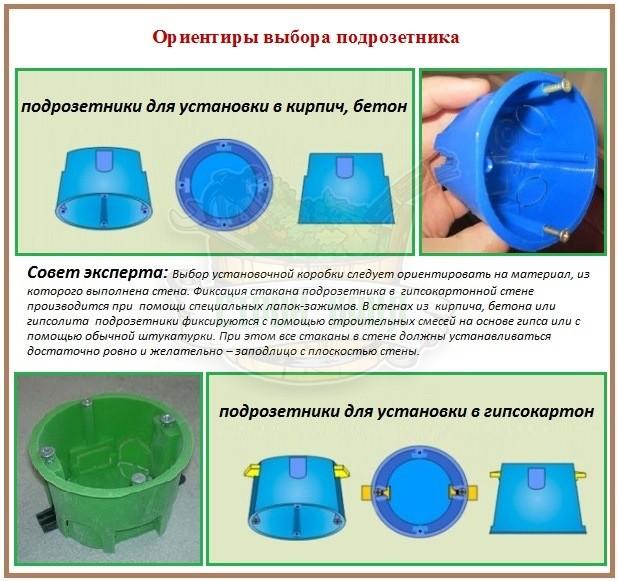 Ориентиры выбора подрозетника

подрозетники для установки в кирпич, бетон

Совет эксперта: Выбор установочной коробки следует ориентировать на материал, из которого выполнена стена. Фиксация стакана подрозетника в гипсокартонной стене производится при помощи специальных лапок-зажимов. В стенах из кирпича, бетона или гипсолита подрозетники фиксируются с помощью строительных смесей на основе гипса или с помощью обычной штукатурки. При этом все стаканы в стене должны устанавливаться достаточно ровно и желательно – заподлицо с плоскостью стены.

подрозетники для установки в гипсокартон