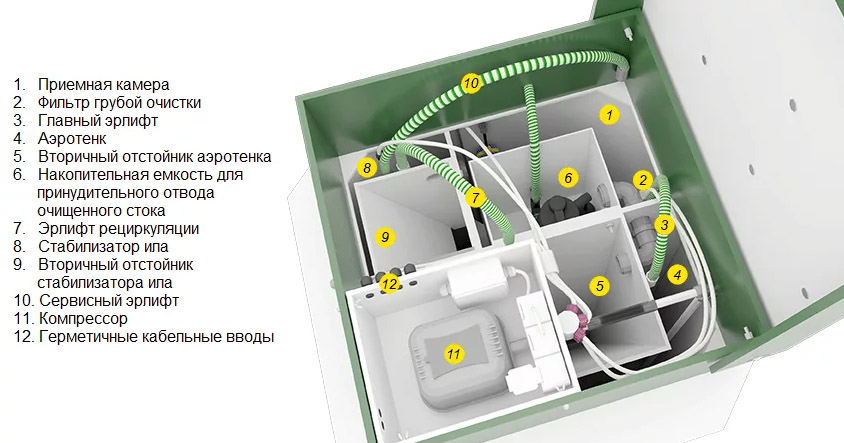 1. Приемная камера
2. Фильтр грубой очистки
3. Главный эрлифт
4. Аэротенк
5. Вторичный отстойник аэротенка
6. Накопительная емкость для принудительного отвода очищенного стока
7. Эрлифт рециркуляции
8. Стабилизатор ила
9. Вторичный отстойник стабилизатора ила
10. Сервисный эрлифт
11. Компрессор
12. Герметичные кабельные вводы

10
1
8
6
2
7
3
9
4
12
5
11