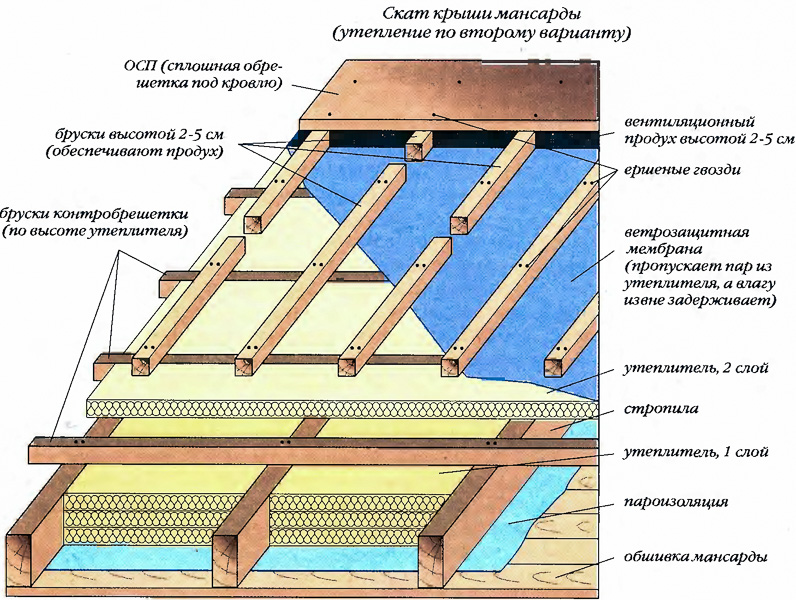 Скат крыши мансарды
(утепление по второму варианту)

ОСП (сплошная обрешетка под кровлю)

бруски высотой 2-5 см (обеспечивают продух)

бруски контробрешетки (по высоте утеплителя)

вентиляционный продух высотой 2-5 см

ершеные гвозди

ветрозащитная мембрана (пропускает пар из утеплителя, а влагу извне задерживает)

утеплитель, 2 слой

стропила

утеплитель, 1 слой

пароизоляция

обшивка мансарды