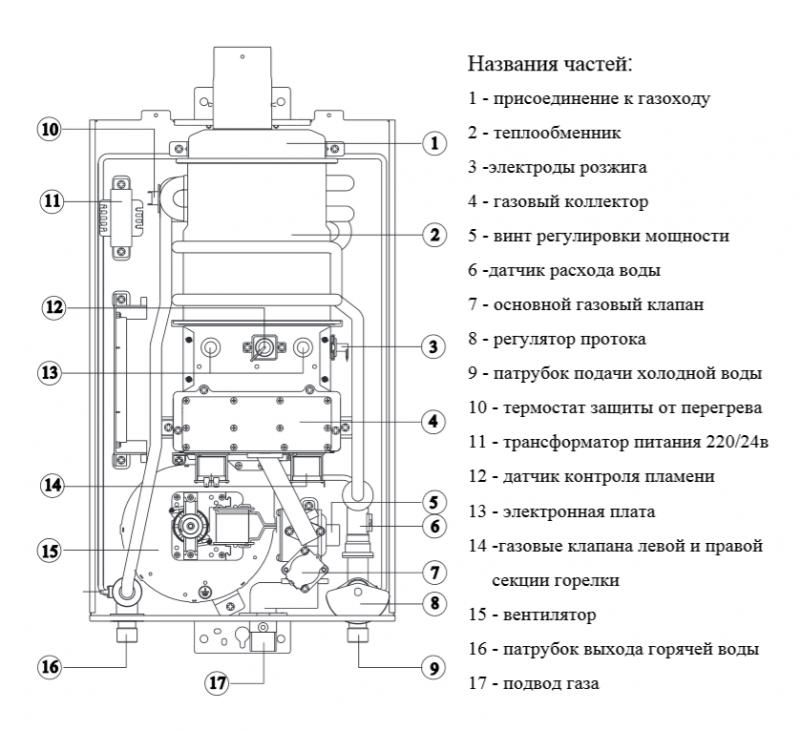 10
11
12
13
14
15
16
17
1
2
3
4
5
6
7
8
9

Названия частей:

1 - присоединение к газоходу

2 - теплообменник

3 -электроды розжига

4 - газовый коллектор

5 - винт регулировки мощности

6 -датчик расхода воды

7 - основной газовый клапан

8 - регулятор протока

9 - патрубок подачи холодной воды

10 - термостат защиты от перегрева

11 - трансформатор питания 220/24в

12 - датчик контроля пламени

13 - электронная плата

14 -газовые клапана левой и правой секции горелки

15 - вентилятор

16 - патрубок выхода горячей воды

17 - подвод газа