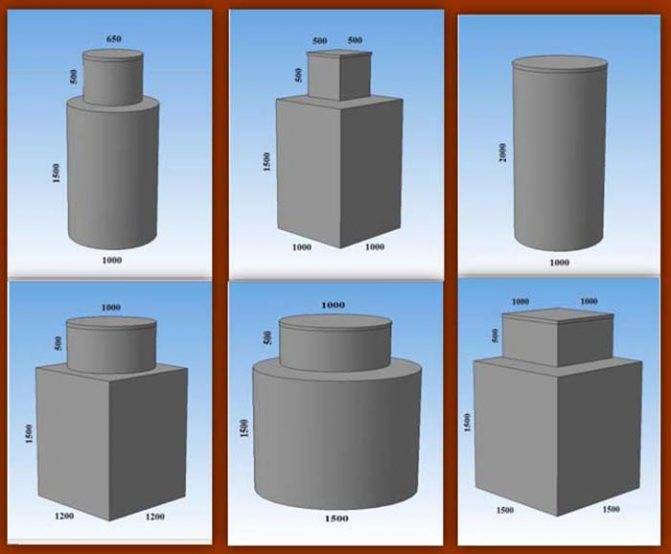 650
500
1500
1000

500 500
500
1500
1000 1000

2000
1000

1000
500
1500
1200 1200

1000
500
1500
1500

1000 1000
500
1500
1500 1500