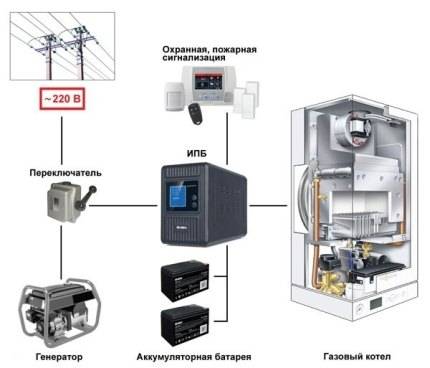 ~220 В

Охранная, пожарная сигнализация

ИПБ

Переключатель

Генератор

Аккумуляторная батарея

Газовый котел