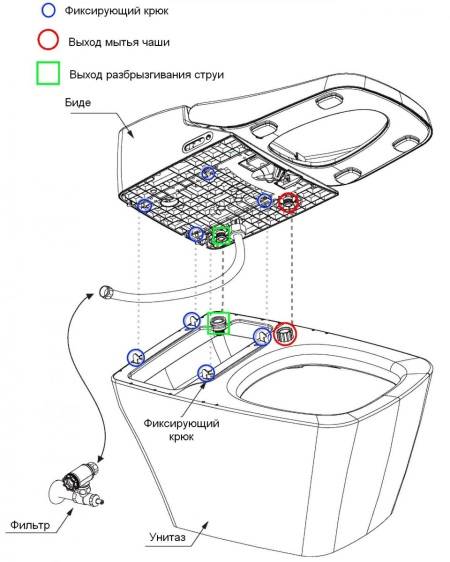 Фиксирующий крюк

Выход мытья чаши

Выход разбрызгивания струи

Биде

Фиксирующий крюк

Фильтр

Унитаз