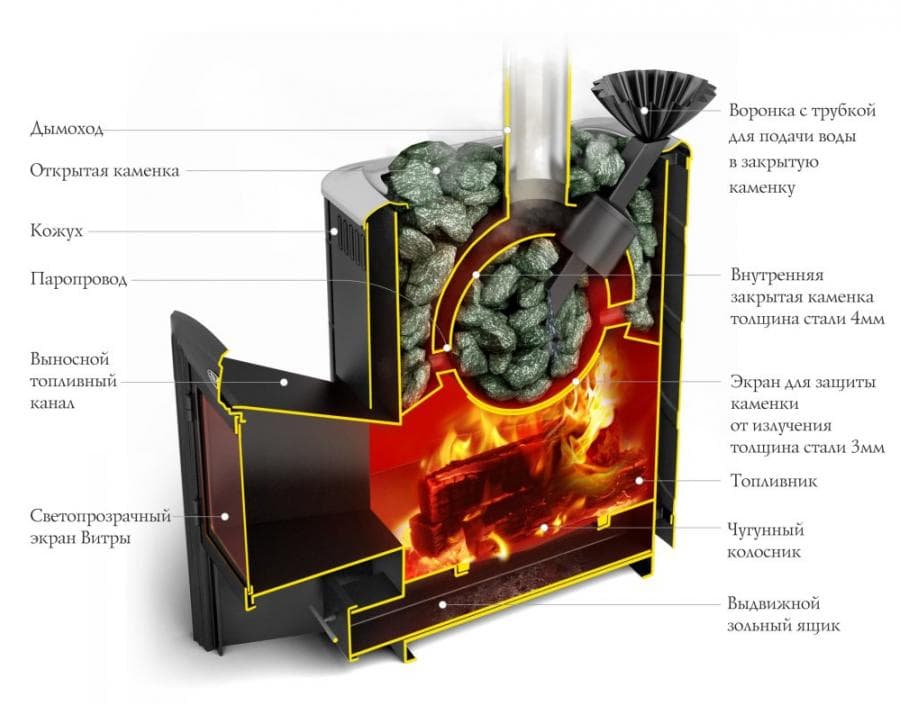 Дымоход

Открытая каменка

Кожух

Паропровод

Выносной топливный канал

Светопрозрачный экран Витры

Воронка с трубкой для подачи воды в закрытую каменку

Внутренняя закрытая каменка толщина стали 4мм

Экран для защиты каменки от излучения толщина стали 3мм

Топливник

Чугунный колосник

Выдвижной зольный ящик