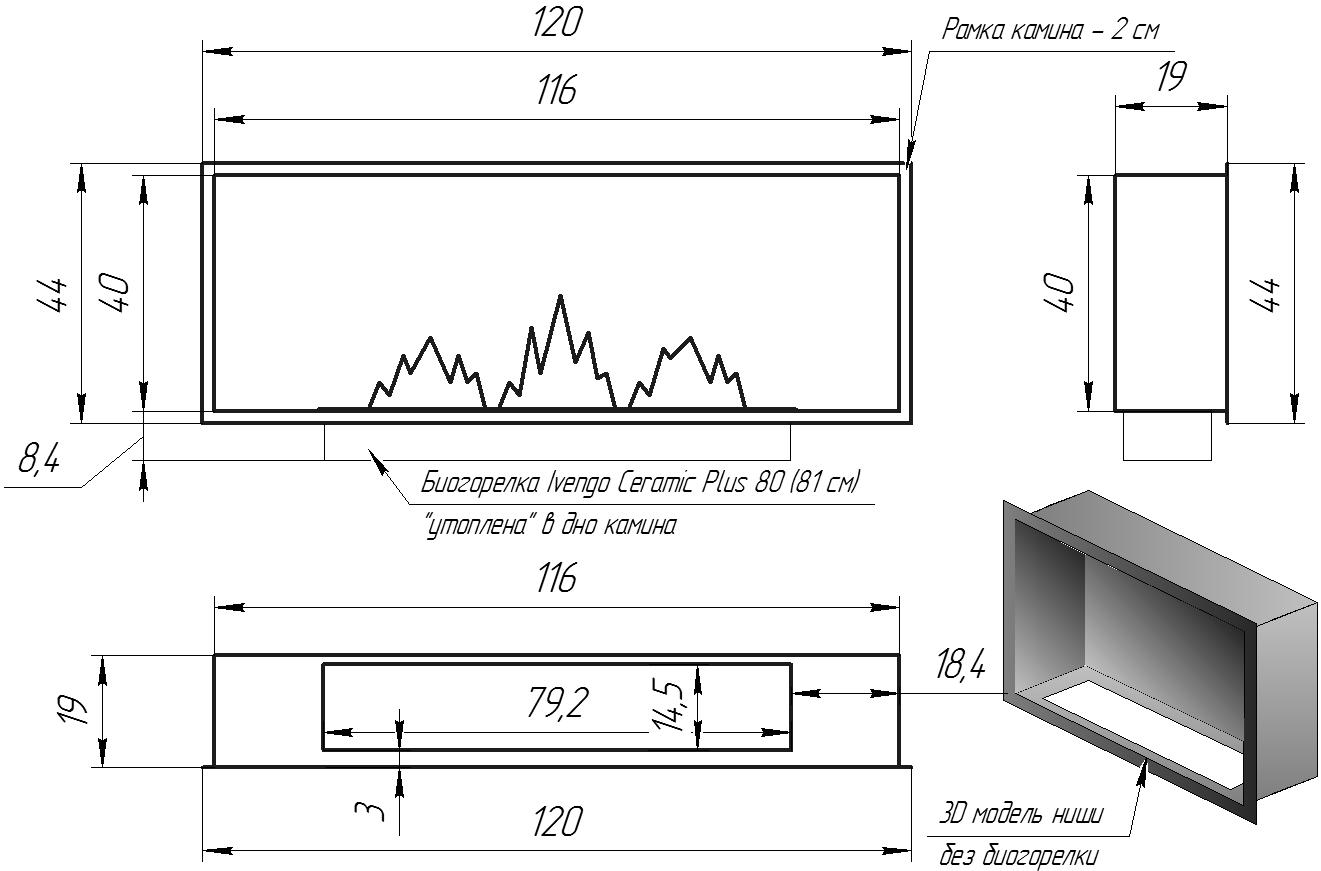 120

Рамка камина – 2 см

116

19

44

40

40

44

8,4

Биогорелка Ivengo Ceramic Plus 80 (81 см)

"утоплена" в дно камина

116

19

79,2

14,5

18,4

3

120

3D модель ниши

без биогорелки