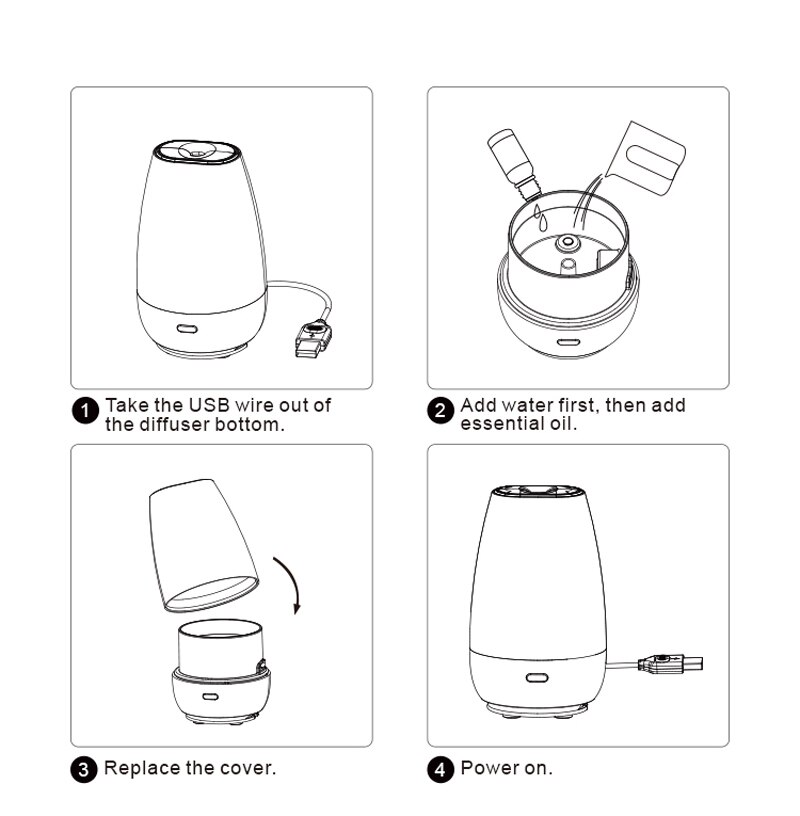 1 Take the USB wire out of the diffuser bottom.

2 Add water first, then add essential oil.

3 Replace the cover.

4 Power on.