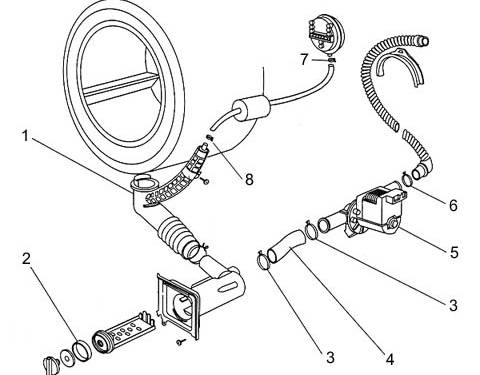 7
1
8
6
5
2
3
3
4