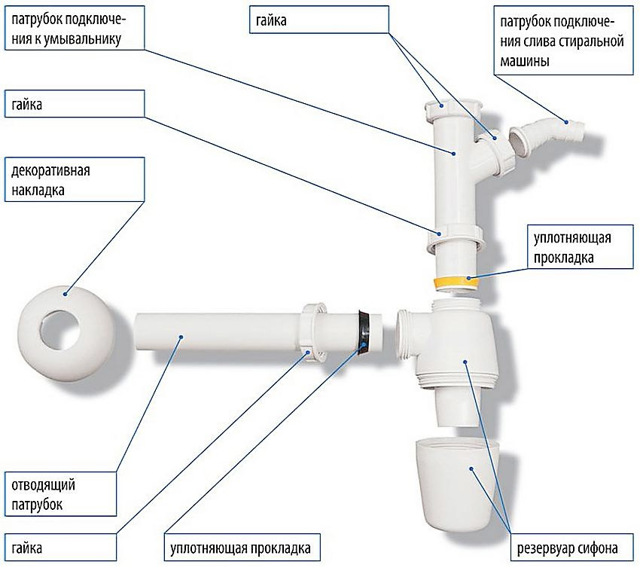 патрубок подключения к умывальнику

гайка

патрубок подключения слива стиральной машины

гайка

декоративная накладка

уплотняющая прокладка

отводящий патрубок

гайка

уплотняющая прокладка

резервуар сифона