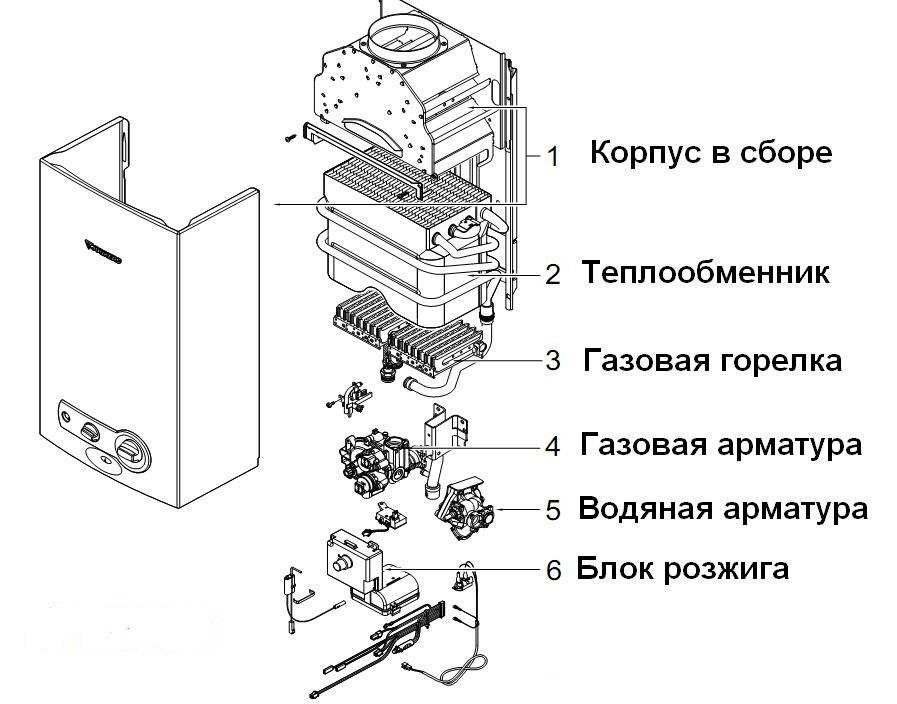 1 Корпус в сборе

2 Теплообменник

3 Газовая горелка

4 Газовая арматура

5 Водяная арматура

6 Блок розжига