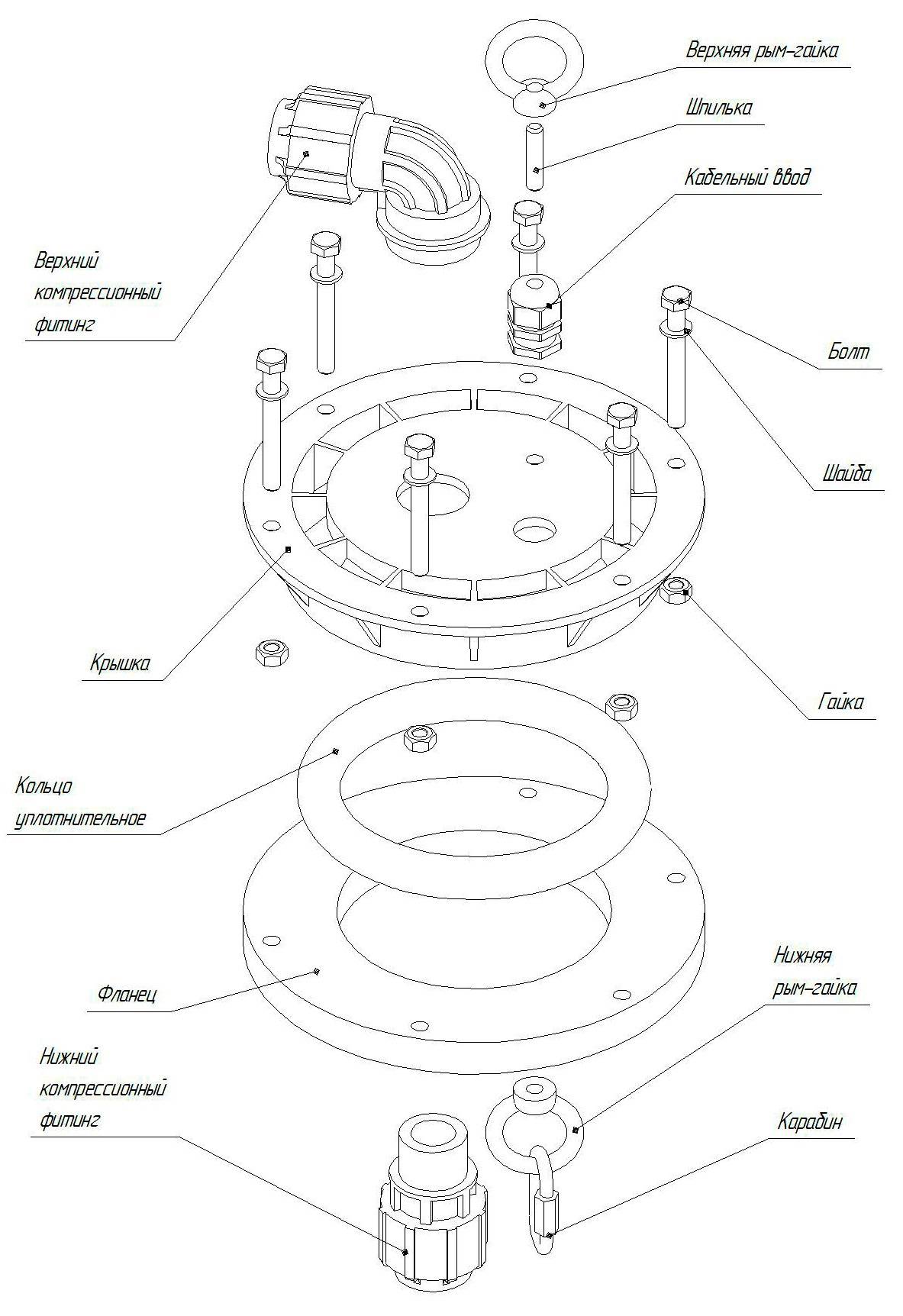 Верхняя рым-гайка

Шпилька

Кабельный ввод

Верхний компрессионный фитинг

Болт

Шайба

Крышка

Гайка

Кольцо уплотнительное

Фланец

Нижняя рым-гайка

Нижний компрессионный фитинг

Карабин