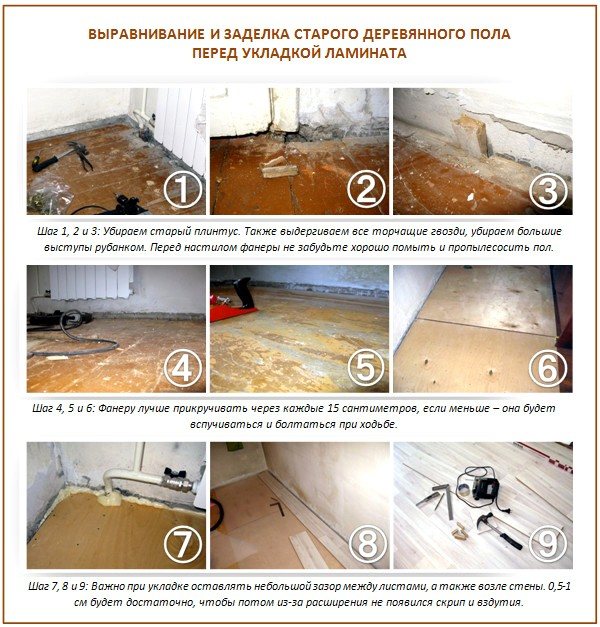 ВЫРАВНИВАНИЕ И ЗАДЕЛКА СТАРОГО ДЕРЕВЯННОГО ПОЛА ПЕРЕД УКЛАДКОЙ ЛАМИНАТА

①

②

③

Шаг 1, 2 и 3: Убираем старый плинтус. Также выдергиваем все торчащие гвозди, убираем большие выступы рубанком. Перед настилом фанеры не забудьте хорошо помыть и пропылесосить пол.

④

⑤

⑥

Шаг 4, 5 и 6: Фанеру лучше прикручивать через каждые 15 сантиметров, если меньше – она будет вспучиваться и болтаться при ходьбе.

⑦

⑧

⑨

Шаг 7, 8 и 9: Важно при укладке оставлять небольшой зазор между листами, а также возле стены. 0,5-1 см будет достаточно, чтобы потом из-за расширения не появился скрип и вздутия.