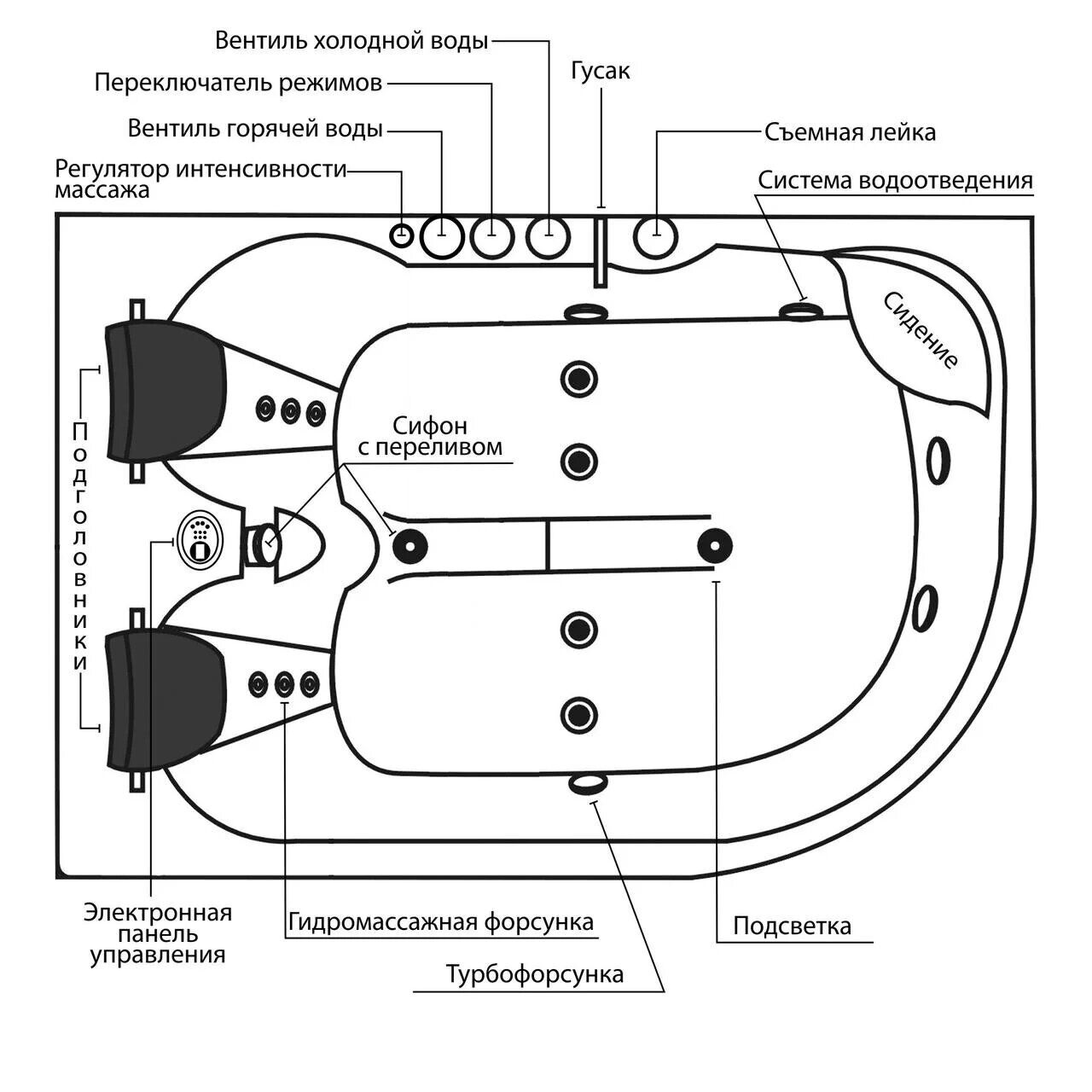 Вентиль холодной воды

Переключатель режимов

Гусак

Вентиль горячей воды

Съемная лейка

Регулятор интенсивности массажа

Система водоотведения

Сидение

Подголовники

Сифон с переливом

Электронная панель управления

Гидромассажная форсунка

Подсветка

Турбофорсунка