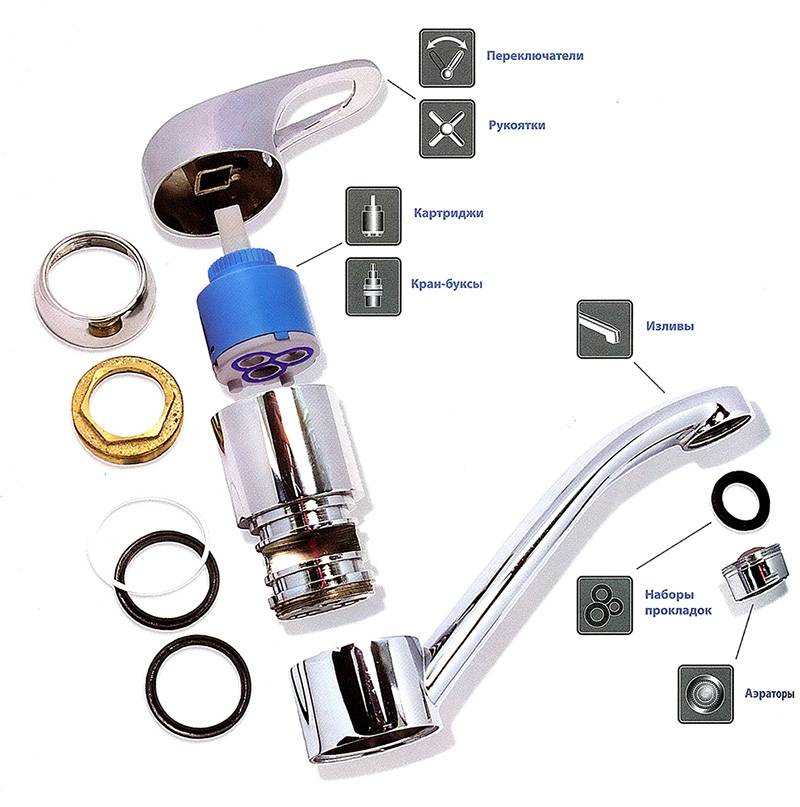 Переключатели

Рукоятки

Картриджи

Кран-буксы

Изливы

Наборы прокладок

Аэраторы