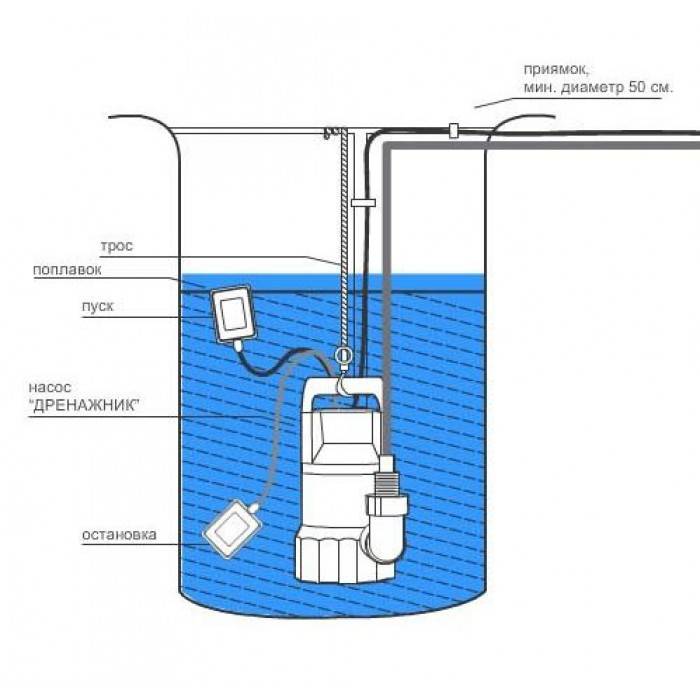 приямок,
мин. диаметр 50 см.

трос

поплавок

пуск

насос
"ДРЕНАЖНИК"

остановка