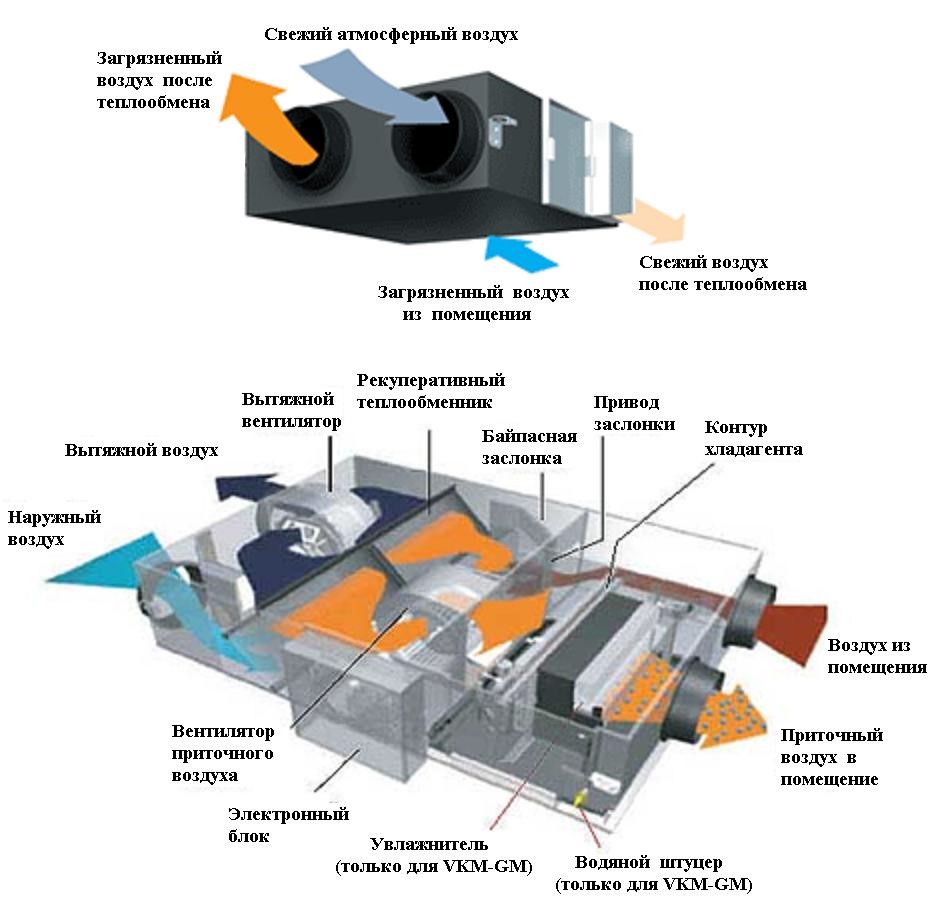 Свежий атмосферный воздух

Загрязненный воздух после теплообмена

Свежий воздух после теплообмена

Загрязненный воздух из помещения

Рекуперативный теплообменник

Вытяжной вентилятор

Привод заслонки

Байпасная заслонка

Контур хладагента

Вытяжной воздух

Наружный воздух

Воздух из помещения

Приточный воздух в помещение

Вентилятор приточного воздуха

Электронный блок

Увлажнитель (только для VKM-GM)

Водяной штуцер (только для VKM-GM)