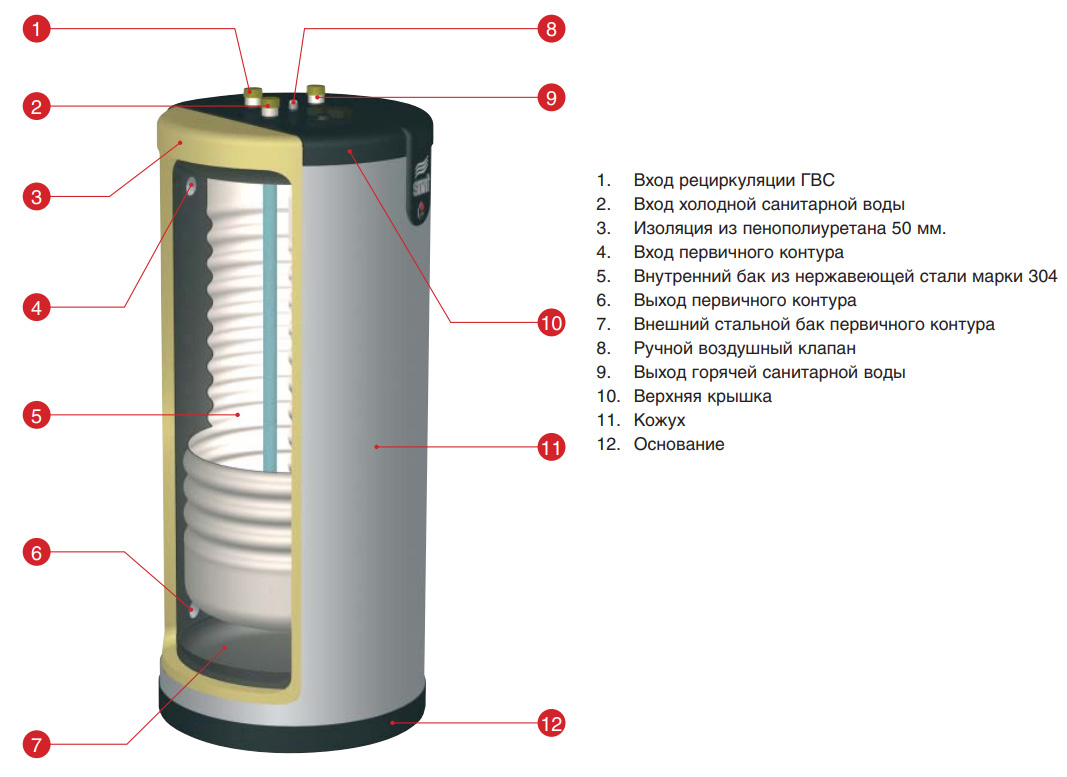 1
2
3
4
5
6
7
8
9
10
11
12

1. Вход рециркуляции ГВС
2. Вход холодной санитарной воды
3. Изоляция из пенополиуретана 50 мм.
4. Вход первичного контура
5. Внутренний бак из нержавеющей стали марки 304
6. Выход первичного контура
7. Внешний стальной бак первичного контура
8. Ручной воздушный клапан
9. Выход горячей санитарной воды
10. Верхняя крышка
11. Кожух
12. Основание