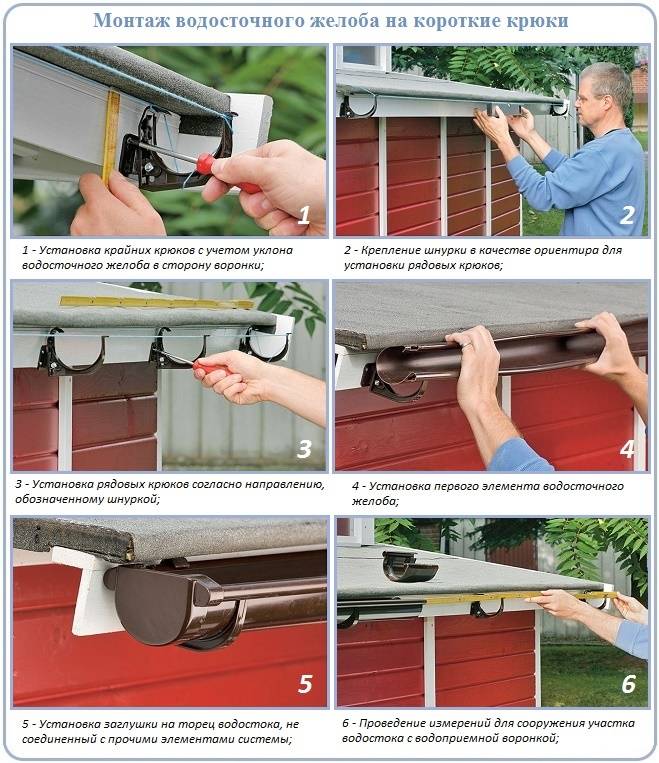 Монтаж водосточного желоба на короткие крюки

1

1 - Установка крайних крюков с учетом уклона водосточного желоба в сторону воронки;

2

2 - Крепление шнурки в качестве ориентира для установки рядовых крюков;

3

3 - Установка рядовых крюков согласно направлению, обозначенному шнуркой;

4

4 - Установка первого элемента водосточного желоба;

5

5 - Установка заглушки на торец водостока, не соединенный с прочими элементами системы;

6

6 - Проведение измерений для сооружения участка водостока с водоприемной воронкой;