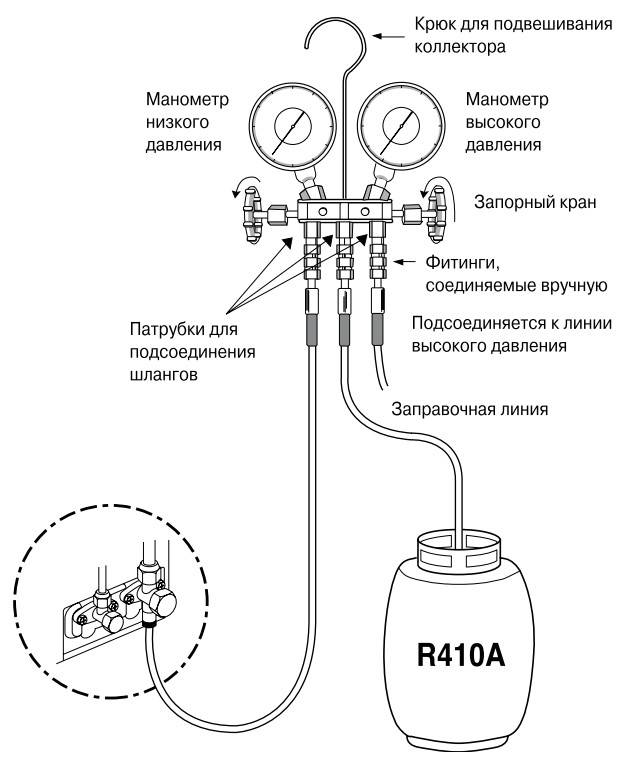 Крюк для подвешивания коллектора

Манометр низкого давления

Манометр высокого давления

Запорный кран

Фитинги, соединяемые вручную

Патрубки для подсоединения шлангов

Подсоединяется к линии высокого давления

Заправочная линия

R410A