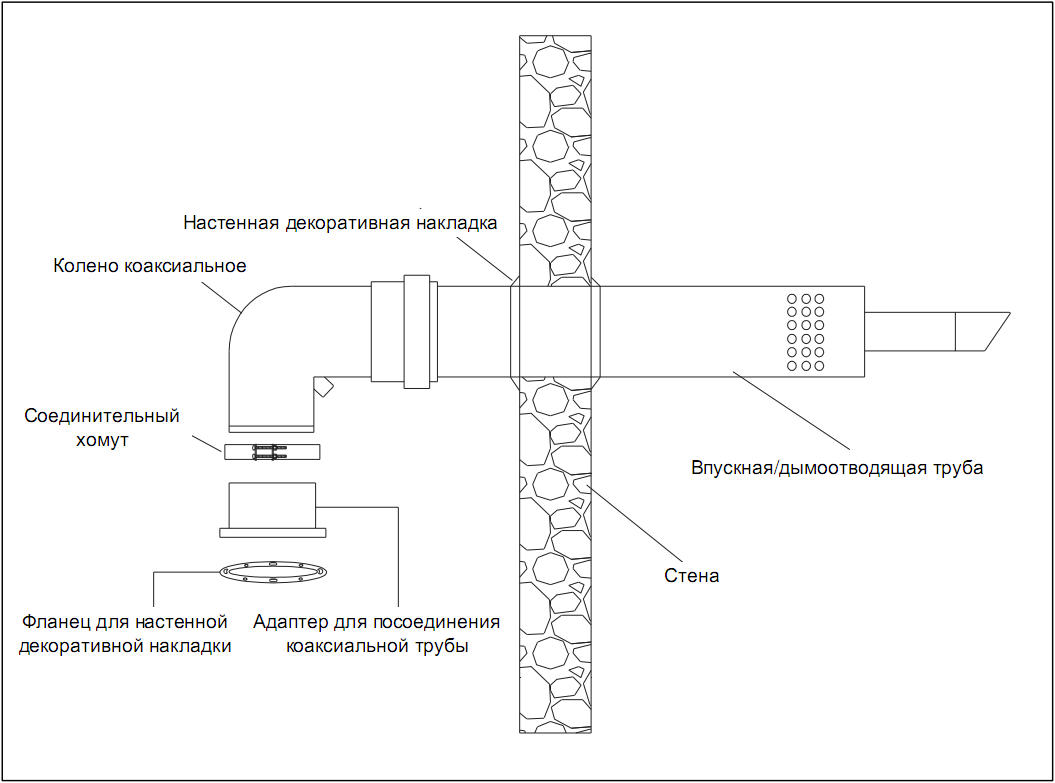 Настенная декоративная накладка

Колено коаксиальное

Соединительный хомут

Впускная/дымоотводящая труба

Стена

Фланец для настенной декоративной накладки

Адаптер для посоединения коаксиальной трубы