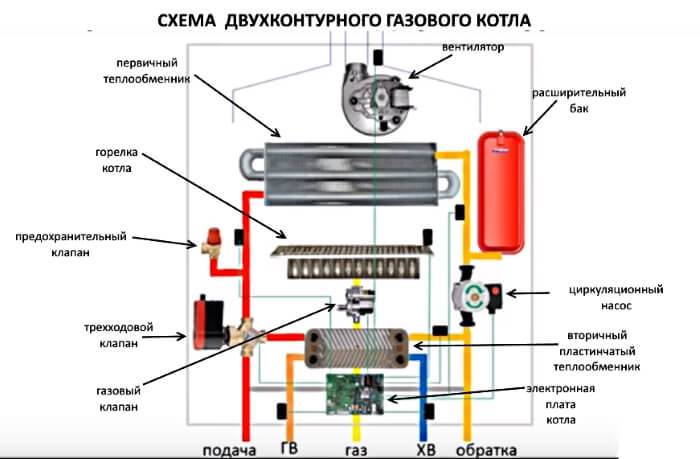 СХЕМА ДВУХКОНТУРНОГО ГАЗОВОГО КОТЛА

первичный теплообменник

вентилятор

расширительный бак

горелка котла

предохранительный клапан

циркуляционный насос

трехходовой клапан

вторичный пластинчатый теплообменник

газовый клапан

электронная плата котла

подача ГВ газ ХВ обратка