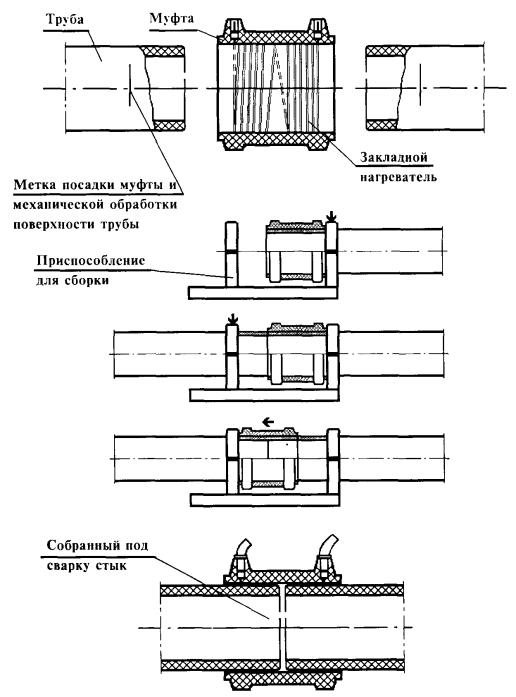 Труба

Муфта

Закладной нагреватель

Метка посадки муфты и механической обработки поверхности трубы

Приспособление для сборки

Собранный под сварку стык