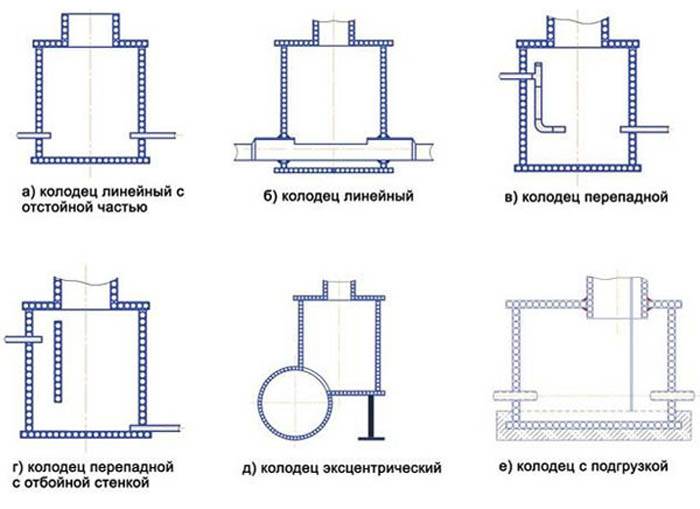 а) колодец линейный с отстойной частью

б) колодец линейный

в) колодец перепадной

г) колодец перепадной с отбойной стенкой

д) колодец эксцентрический

е) колодец с подгрузкой