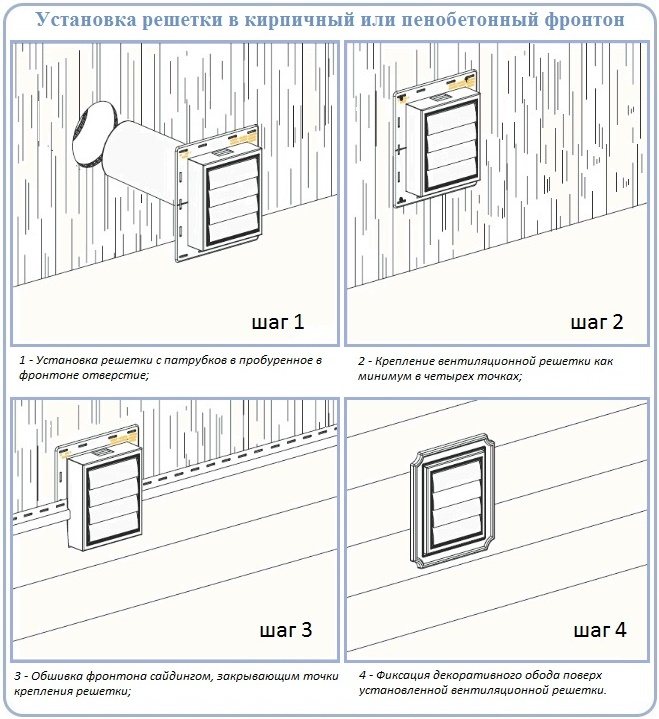 Установка решетки в кирпичный или пенобетонный фронтон

шаг 1

1 - Установка решетки с патрубков в пробуренное в фронтоне отверстие;

шаг 2

2 - Крепление вентиляционной решетки как минимум в четырех точках;

шаг 3

3 - Обшивка фронтона сайдингом, закрывающим точки крепления решетки;

шаг 4

4 - Фиксация декоративного обода поверх установленной вентиляционной решетки.