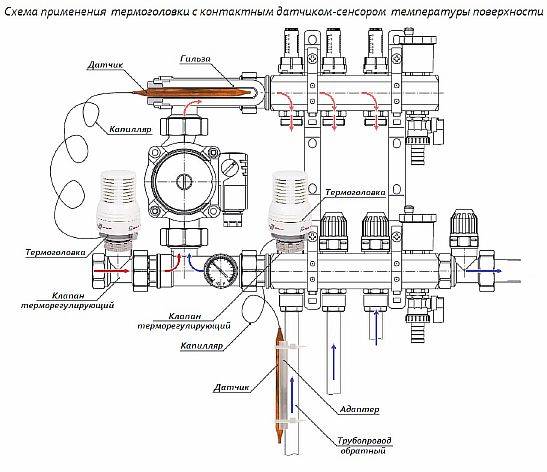 Схема применения термоголовки с контактным датчиком-сенсором температуры поверхности

Датчик

Гильза

Капилляр

Термоголовка

Термоголовка

Клапан терморегулирующий

Клапан терморегулирующий

Капилляр

Датчик

Адаптер

Трубопровод обратный