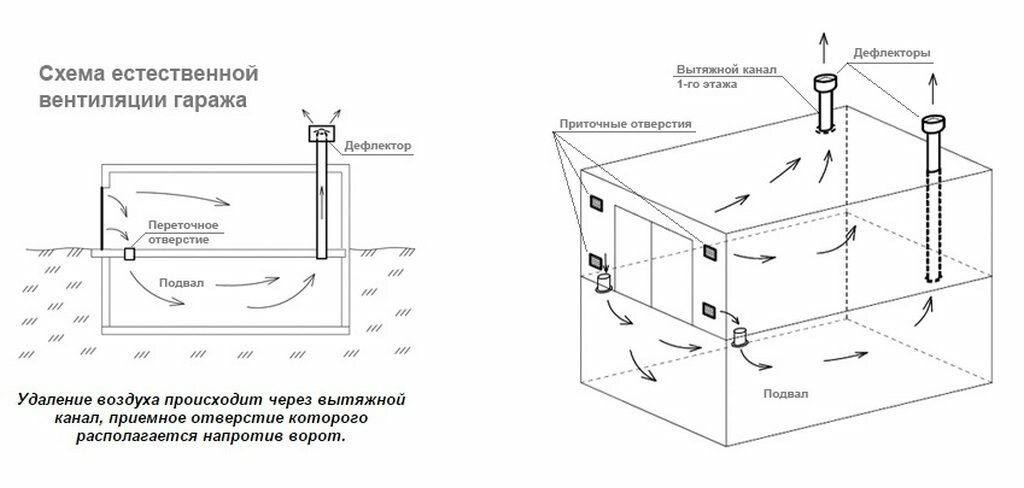 Схема естественной вентиляции гаража

Дефлектор

Переточное отверстие

Подвал

Удаление воздуха происходит через вытяжной канал, приемное отверстие которого располагается напротив ворот.

Вытяжной канал 1-го этажа

Дефлекторы

Приточные отверстия

Подвал