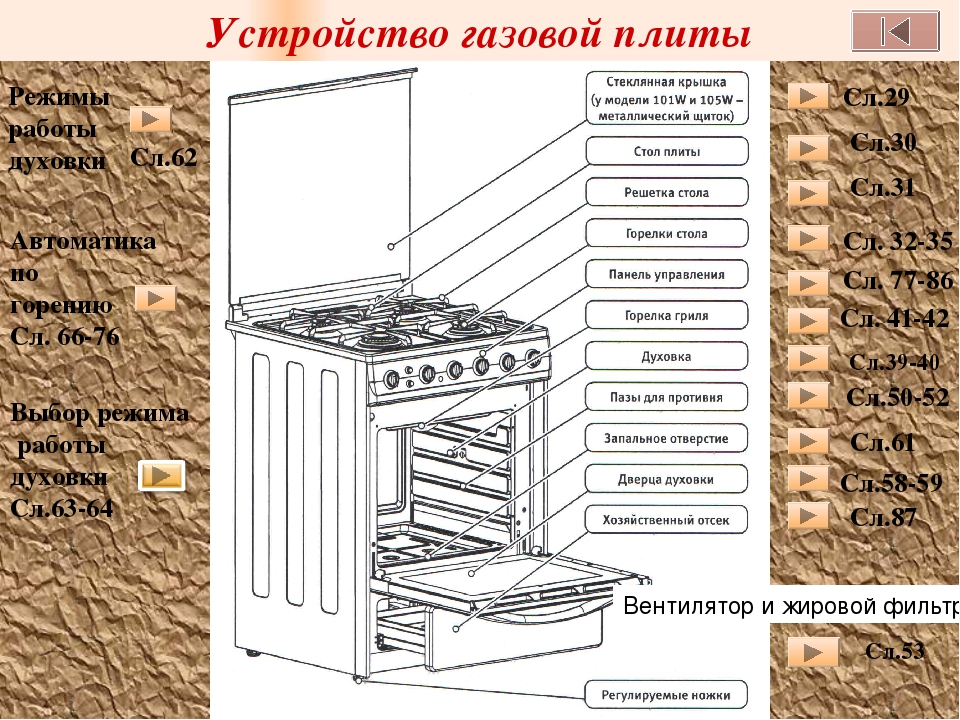 Устройство газовой плиты

Режимы работы духовки
Сл.62

Автоматика по горению
Сл. 66-76

Выбор режима работы духовки
Сл.63-64

Стеклянная крышка (у модели 101W и 105W – металлический щиток)
Стол плиты
Решетка стола
Горелки стола
Панель управления
Горелка гриля
Духовка
Пазы для противня
Запальное отверстие
Дверца духовки
Хозяйственный отсек
Регулируемые ножки

Сл.29
Сл.30
Сл.31
Сл. 32-35
Сл. 77-86
Сл. 41-42
Сл.39-40
Сл.50-52
Сл.61
Сл.58-59
Сл.87

Вентилятор и жировой фильтр
Сл.53