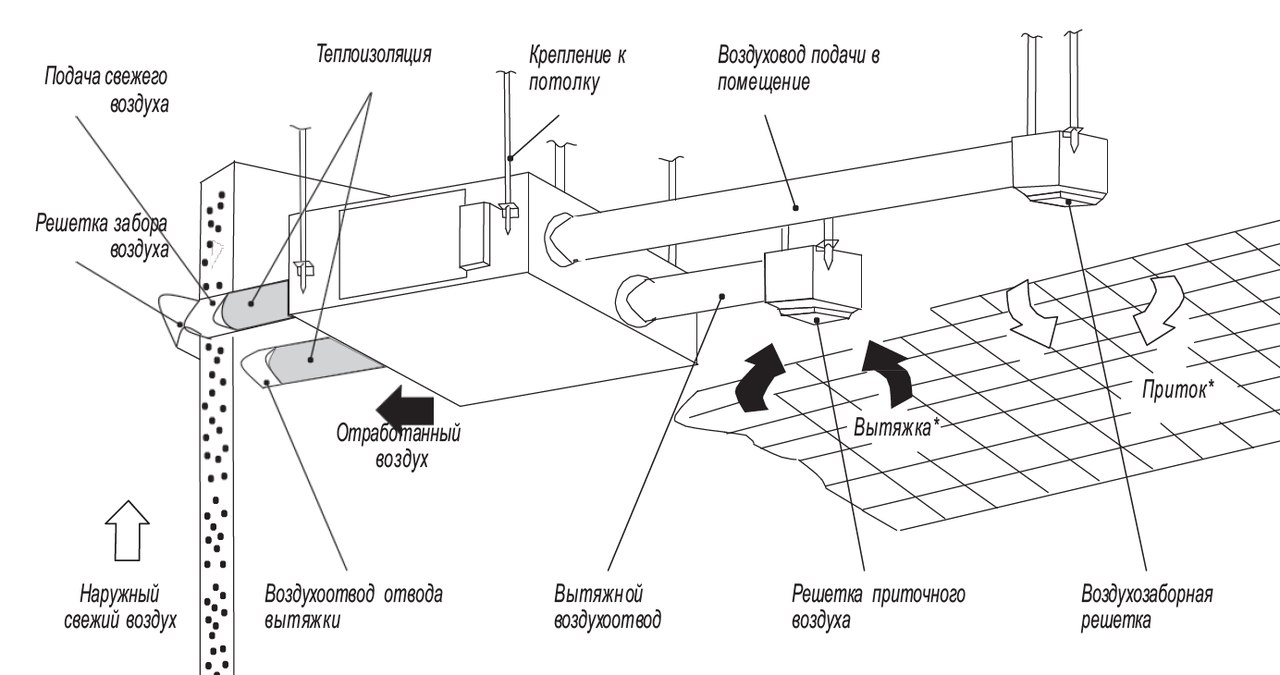 Подача свежего воздуха

Теплоизоляция

Крепление к потолку

Воздуховод подачи в помещение

Решетка забора воздуха

Отработанный воздух

Вытяжка*

Приток*

Наружный свежий воздух

Воздухоотвод отвода вытяжки

Вытяжной воздухоотвод

Решетка приточного воздуха

Воздухозаборная решетка