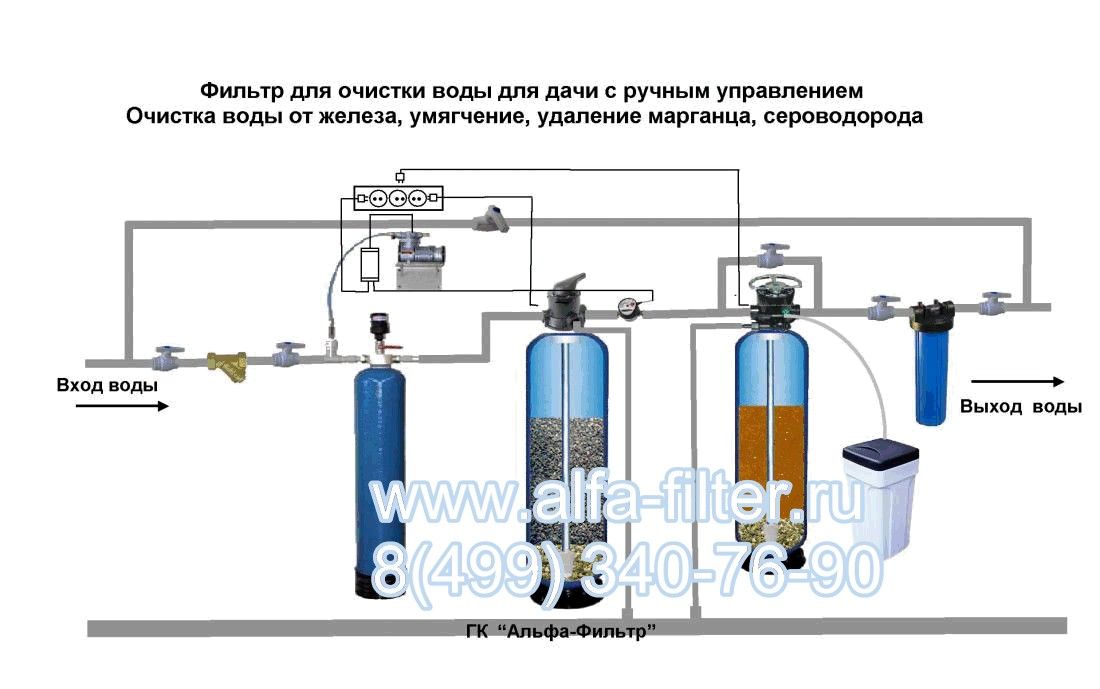 Фильтр для очистки воды для дачи с ручным управлением
Очистка воды от железа, умягчение, удаление марганца, сероводорода

Вход воды

Выход воды

www.alfa-filter.ru
8(499) 340-76-90

ГК "Альфа-Фильтр"