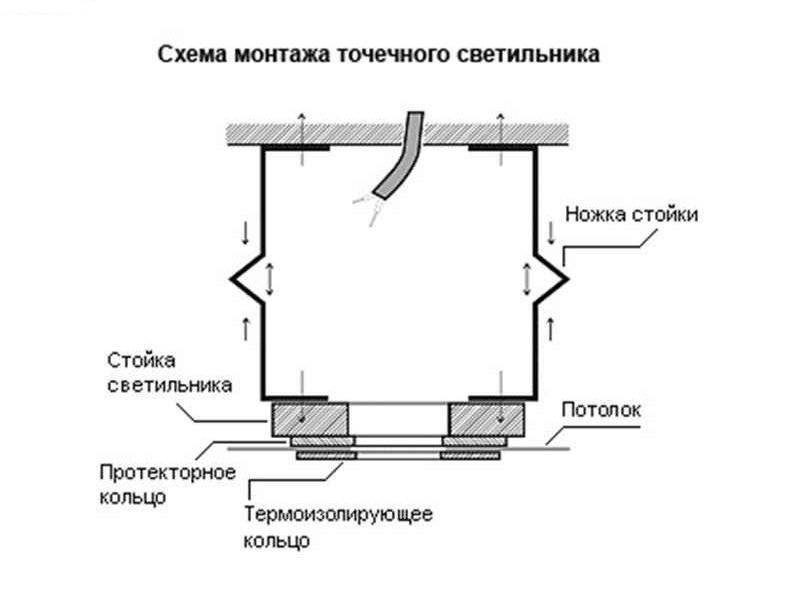 Схема монтажа точечного светильника

Ножка стойки

Стойка светильника

Потолок

Протекторное кольцо

Термоизолирующее кольцо