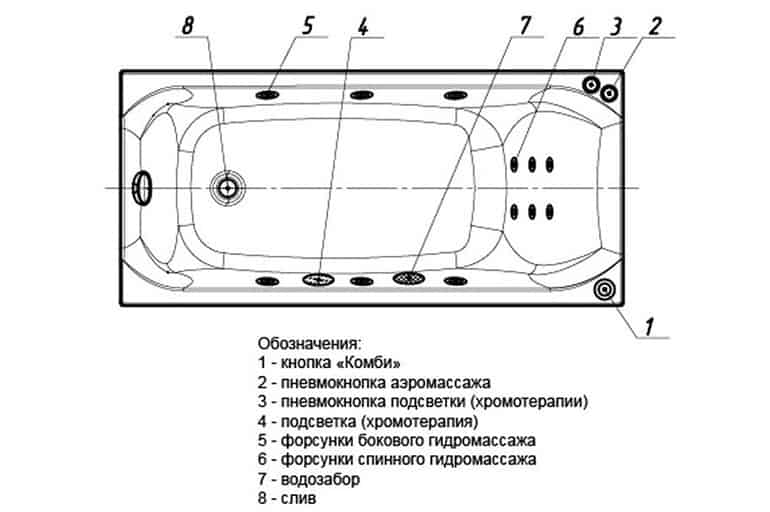 8
5
4
7
6
3
2
1

Обозначения:
1 - кнопка «Комби»
2 - пневмокнопка аэромассажа
3 - пневмокнопка подсветки (хромотерапии)
4 - подсветка (хромотерапия)
5 - форсунки бокового гидромассажа
6 - форсунки спинного гидромассажа
7 - водозабор
8 - слив