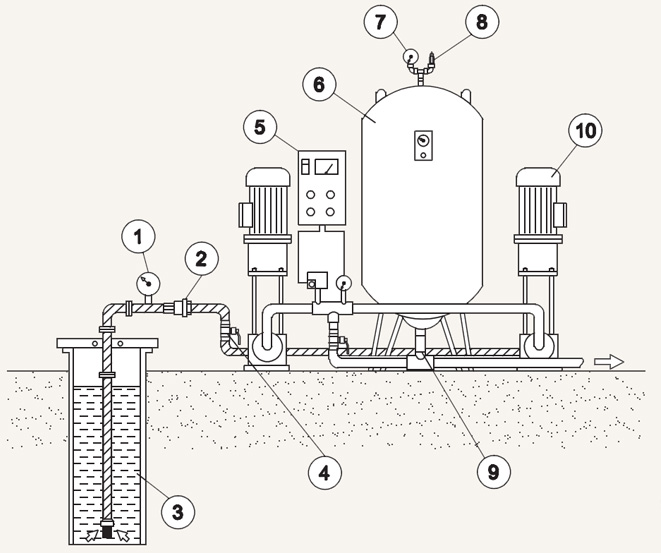 7
8
6
5
10
1
2
4
9
3