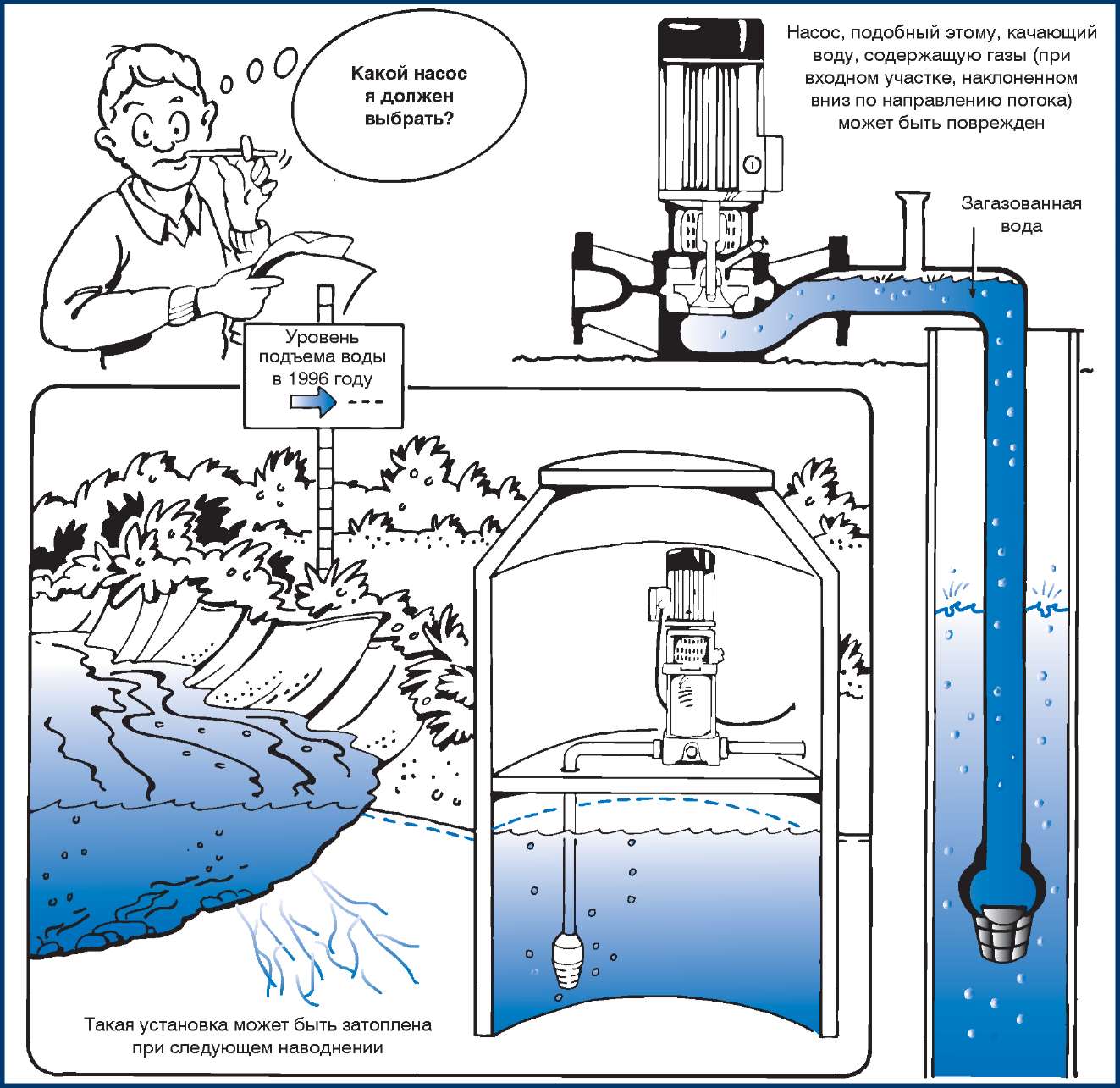 Какой насос я должен выбрать?

Насос, подобный этому, качающий воду, содержащую газы (при входном участке, наклоненном вниз по направлению потока) может быть поврежден

Загазованная вода

Уровень подъема воды в 1996 году

Такая установка может быть затоплена при следующем наводнении