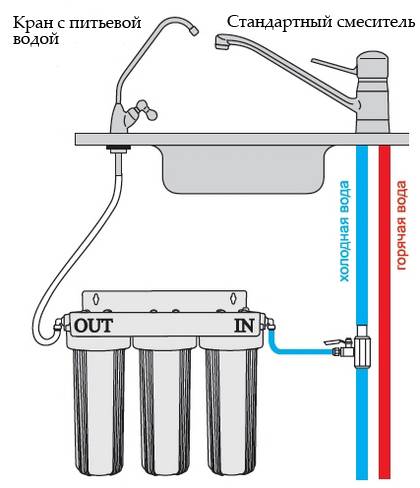 Кран с питьевой водой

Стандартный смеситель

холодная вода

горячая вода

OUT

IN