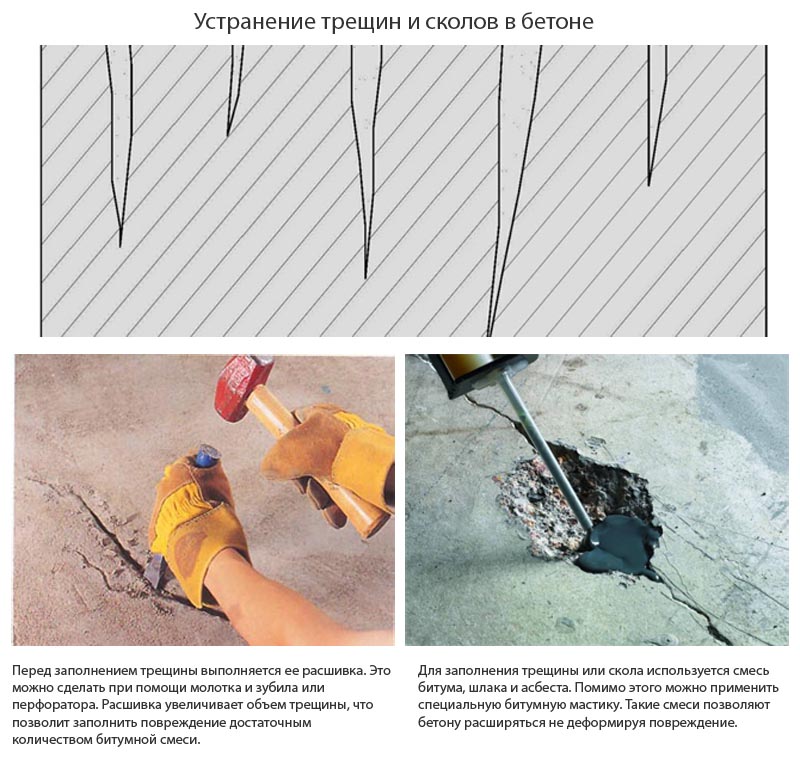 Устранение трещин и сколов в бетоне

Перед заполнением трещины выполняется ее расшивка. Это можно сделать при помощи молотка и зубила или перфоратора. Расшивка увеличивает объем трещины, что позволит заполнить повреждение достаточным количеством битумной смеси.

Для заполнения трещины или скола используется смесь битума, шлака и асбеста. Помимо этого можно применить специальную битумную мастику. Такие смеси позволяют бетону расширяться не деформируя повреждение.