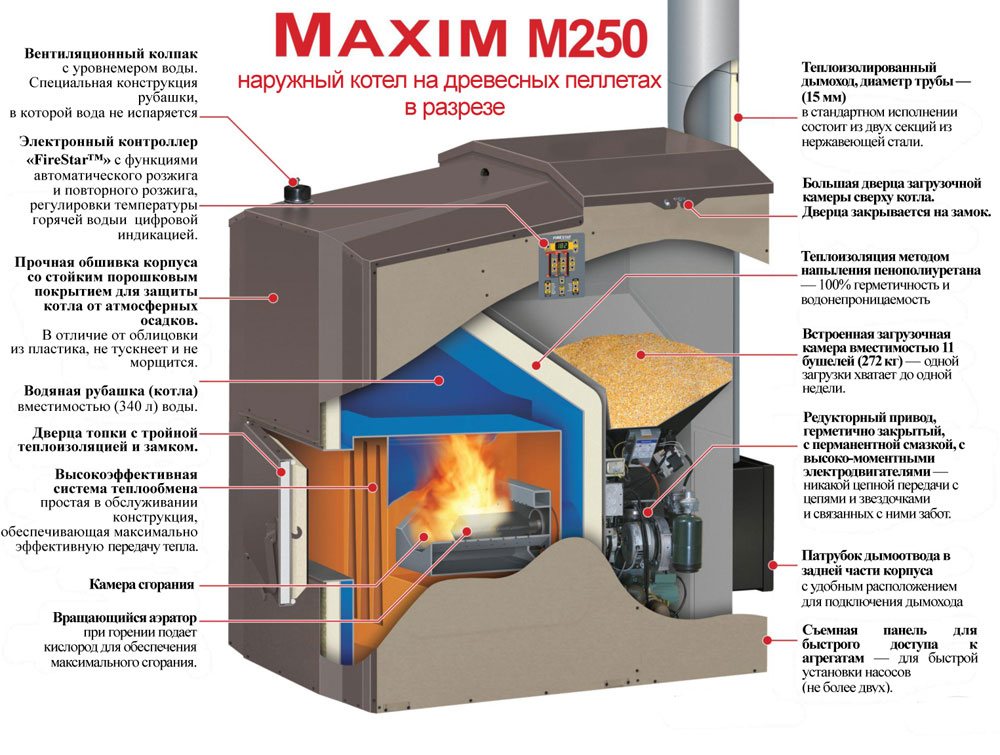 MAXIM M250

наружный котел на древесных пеллетах в разрезе

Вентиляционный колпак с уровнемером воды. Специальная конструкция рубашки, в которой вода не испаряется

Электронный контроллер «FireStar™» с функциями автоматического розжига и повторного розжига, регулировки температуры горячей водыи цифровой индикацией.

Прочная обшивка корпуса со стойким порошковым покрытием для защиты котла от атмосферных осадков. В отличие от облицовки из пластика, не тускнеет и не морщится.

Водяная рубашка (котла) вместимостью (340 л) воды.

Дверца топки с тройной теплоизоляцией и замком.

Высокоэффективная система теплообмена простая в обслуживании конструкция, обеспечивающая максимально эффективную передачу тепла.

Камера сгорания

Вращающийся аэратор при горении подает кислород для обеспечения максимального сгорания.

Теплоизолированный дымоход, диаметр трубы — (15 мм) в стандартном исполнении состоит из двух секций из нержавеющей стали.

Большая дверца загрузочной камеры сверху котла. Дверца закрывается на замок.

Теплоизоляция методом напыления пенополиуретана — 100% герметичность и водонепроницаемость

Встроенная загрузочная камера вместимостью 11 бушелей (272 кг) — одной загрузки хватает до одной недели.

Редукторный привод, герметично закрытый, с перманентной смазкой, с высоко-моментными электродвигателями — никакой цепной передачи с цепями и звездочками и связанных с ними забот.

Патрубок дымоотвода в задней части корпуса с удобным расположением для подключения дымохода

Съемная панель для быстрого доступа к агрегатам — для быстрой установки насосов (не более двух).