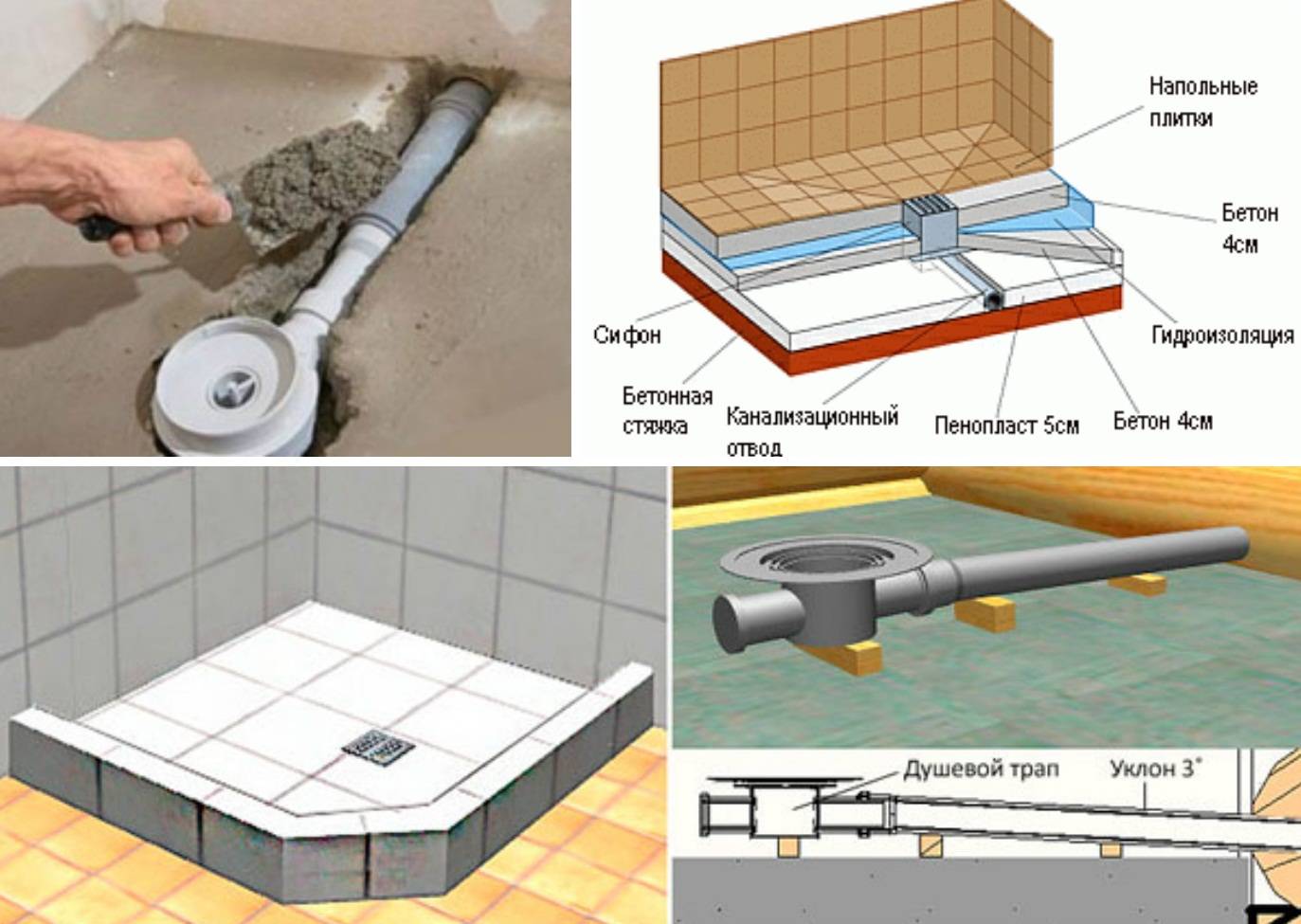 Напольные плитки

Бетон 4см

Гидроизоляция

Сифон

Бетонная стяжка

Канализационный отвод

Пенопласт 5см

Бетон 4см

Душевой трап

Уклон 3°