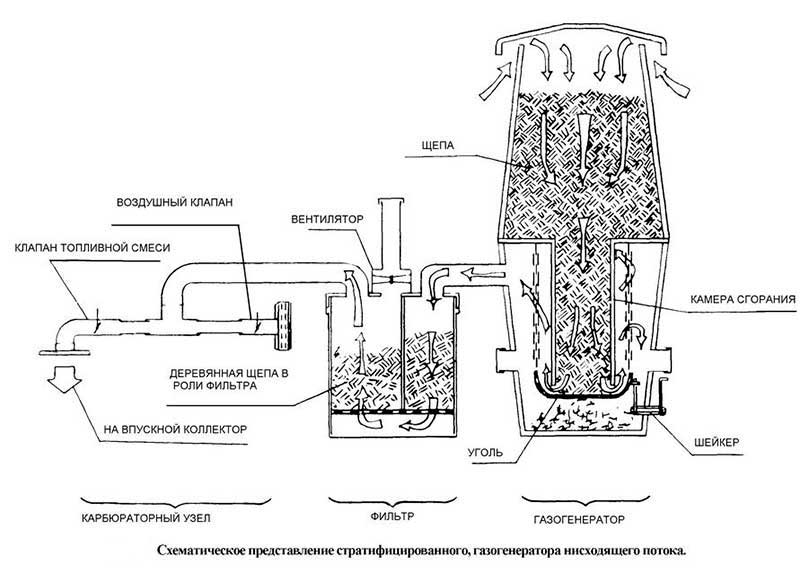 ЩЕПА

ВОЗДУШНЫЙ КЛАПАН

ВЕНТИЛЯТОР

КЛАПАН ТОПЛИВНОЙ СМЕСИ

КАМЕРА СГОРАНИЯ

ДЕРЕВЯННАЯ ЩЕПА В РОЛИ ФИЛЬТРА

НА ВПУСКНОЙ КОЛЛЕКТОР

УГОЛЬ

ШЕЙКЕР

КАРБЮРАТОРНЫЙ УЗЕЛ

ФИЛЬТР

ГАЗОГЕНЕРАТОР

Схематическое представление стратифицированного, газогенератора нисходящего потока.