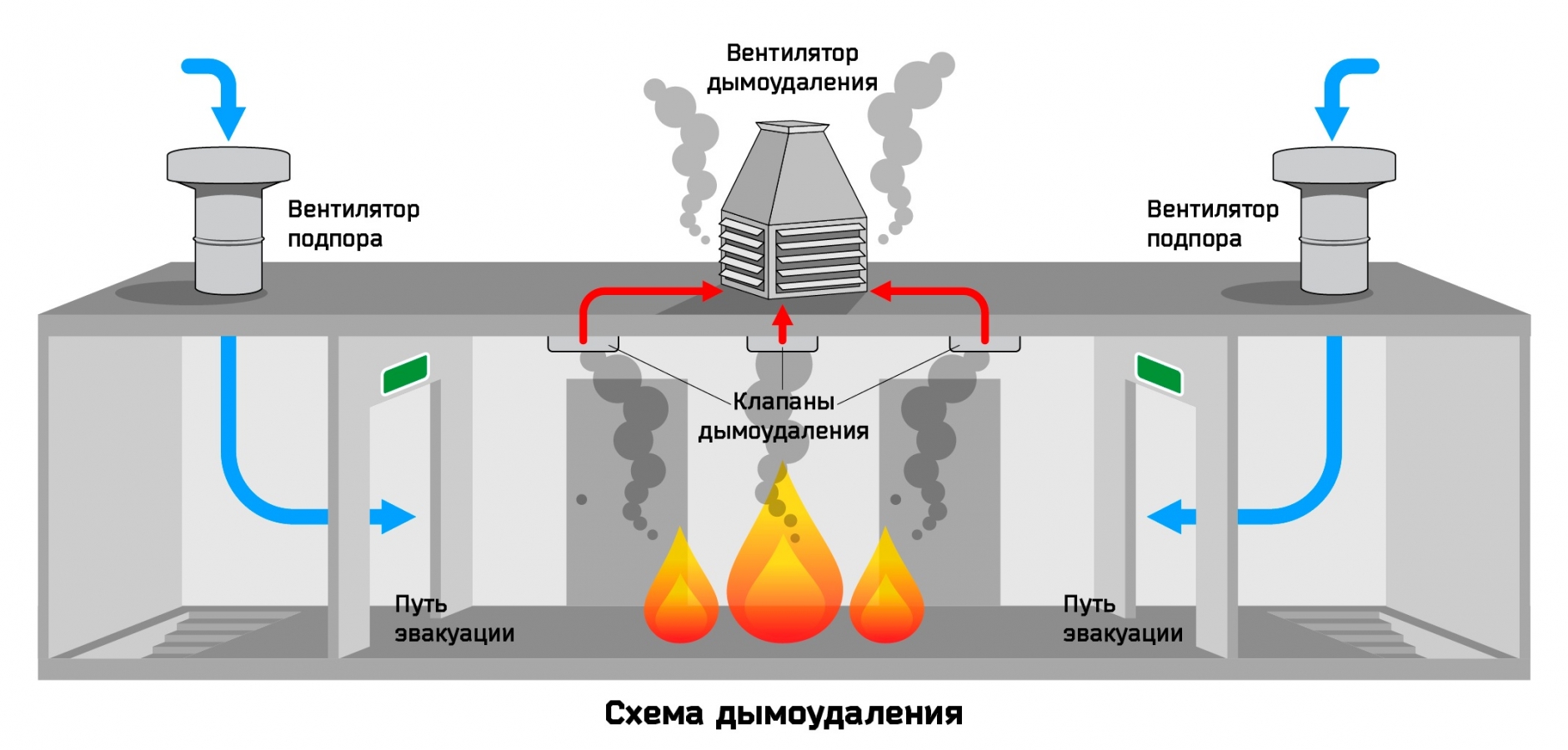 Вентилятор дымоудаления

Вентилятор подпора

Вентилятор подпора

Клапаны дымоудаления

Путь эвакуации

Путь эвакуации

Схема дымоудаления