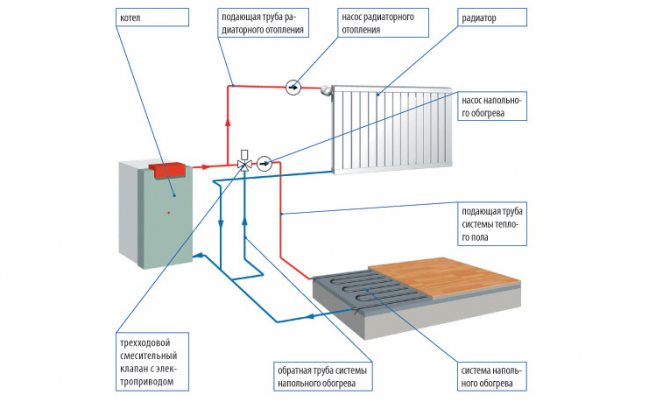 котел

подающая труба радиаторного отопления

насос радиаторного отопления

радиатор

насос напольного обогрева

подающая труба системы теплого пола

трехходовой смесительный клапан с электроприводом

обратная труба системы напольного обогрева

система напольного обогрева